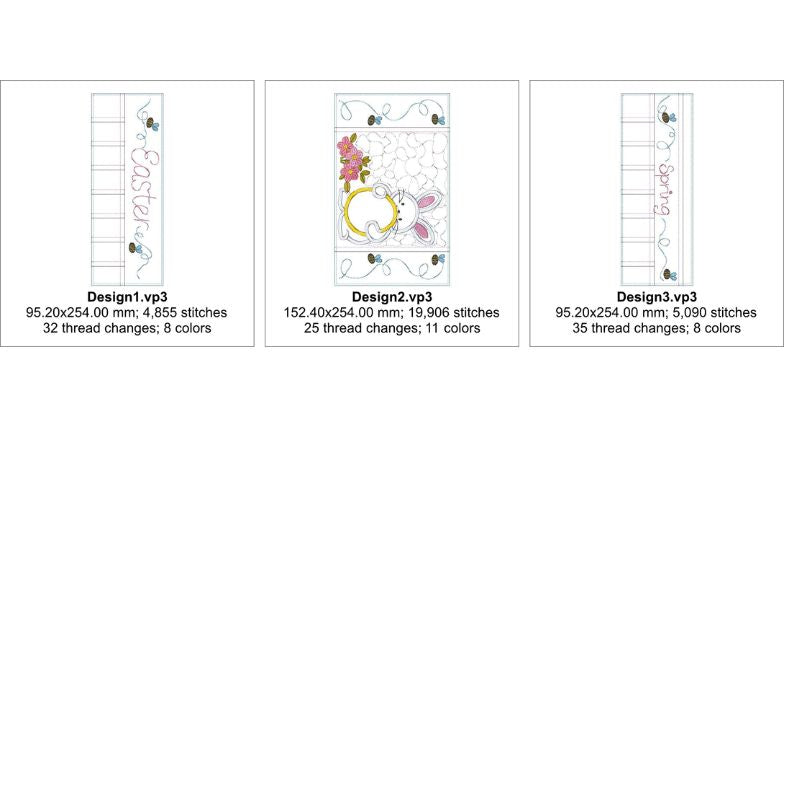 Easter

Design1.vp3
95.20x254.00 mm; 4,855 stitches
32 thread changes; 8 colors

Design2.vp3
152.40x254.00 mm; 19,906 stitches
25 thread changes; 11 colors

Spring

Design3.vp3
95.20x254.00 mm; 5,090 stitches
35 thread changes; 8 colors