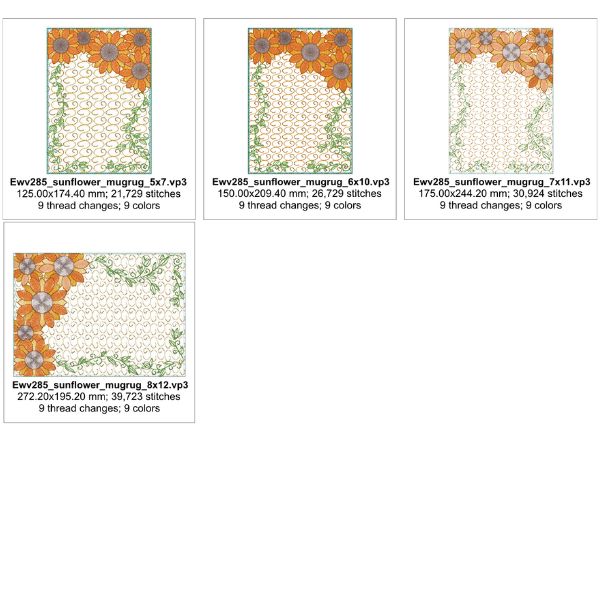 Ewv285_sunflower_mugrug_5x7.vp3
125.00x174.40 mm; 21,729 stitches
9 thread changes; 9 colors

Ewv285_sunflower_mugrug_6x10.vp3
150.00x209.40 mm; 26,729 stitches
9 thread changes; 9 colors

Ewv285_sunflower_mugrug_7x11.vp3
175.00x244.20 mm; 30,924 stitches
9 thread changes; 9 colors

Ewv285_sunflower_mugrug_8x12.vp3
272.20x195.20 mm; 39,723 stitches
9 thread changes; 9 colors