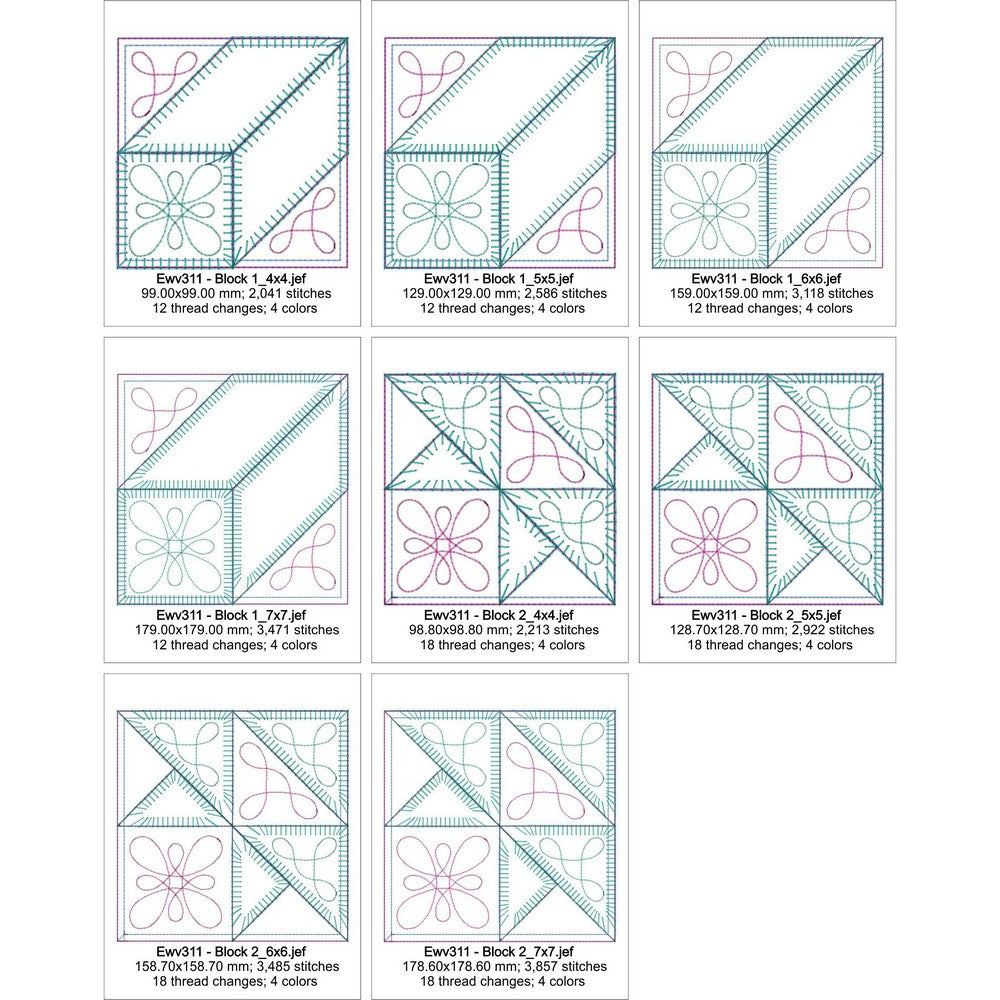 Ewv311 - Block 1_4x4.jef
99.00x99.00 mm; 2,041 stitches
12 thread changes; 4 colors

Ewv311 - Block 1_5x5.jef
129.00x129.00 mm; 2,586 stitches
12 thread changes; 4 colors

Ewv311 - Block 1_6x6.jef
159.00x159.00 mm; 3,118 stitches
12 thread changes; 4 colors

Ewv311 - Block 1_7x7.jef
179.00x179.00 mm; 3,471 stitches
12 thread changes; 4 colors

Ewv311 - Block 2_4x4.jef
98.80x98.80 mm; 2,213 stitches
18 thread changes; 4 colors

Ewv311 - Block 2_5x5.jef
128.70x128.70 mm; 2,922 stitches
18 thread changes; 4 colors

Ewv311 - Block 2_6x6.jef
158.70x158.70 mm; 3,485 stitches
18 thread changes; 4 colors

Ewv311 - Block 2_7x7.jef
178.60x178.60 mm; 3,857 stitches
18 thread changes; 4 colors