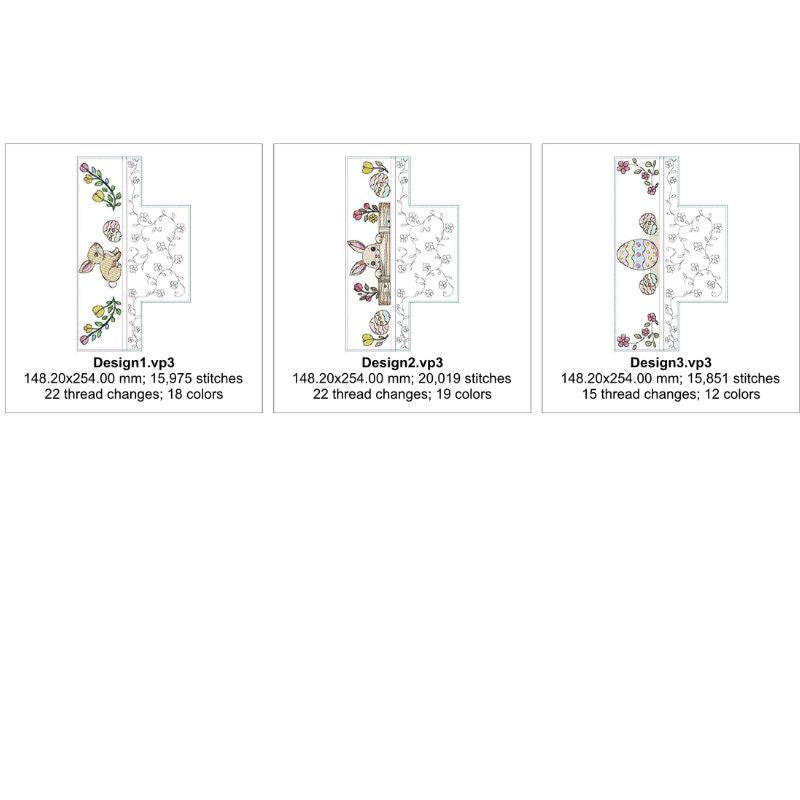 Design1.vp3
148.20x254.00 mm; 15,975 stitches
22 thread changes; 18 colors

Design2.vp3
148.20x254.00 mm; 20,019 stitches
22 thread changes; 19 colors

Design3.vp3
148.20x254.00 mm; 15,851 stitches
15 thread changes; 12 colors